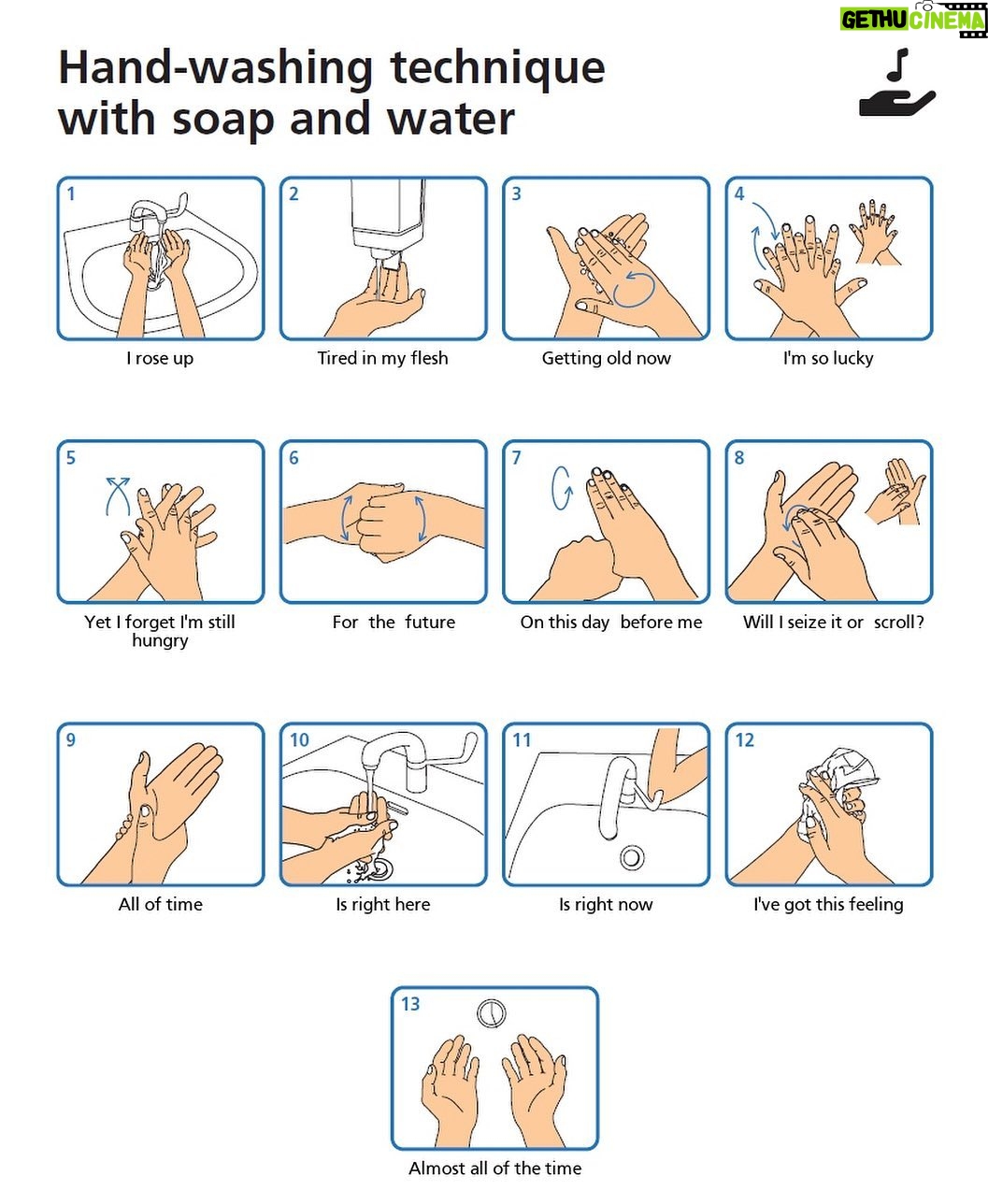 GETHU CINEMA

Hand-washing technique with soap and water

1
I rose up

2
Tired in my flesh

3
Getting old now

4
I'm so lucky

5
Yet I forget I'm still hungry

6
For the future

7
On this day before me

8
Will I seize it or scroll?

9
All of time

10
Is right here

11
Is right now

12
I've got this feeling

13
Almost all of the time